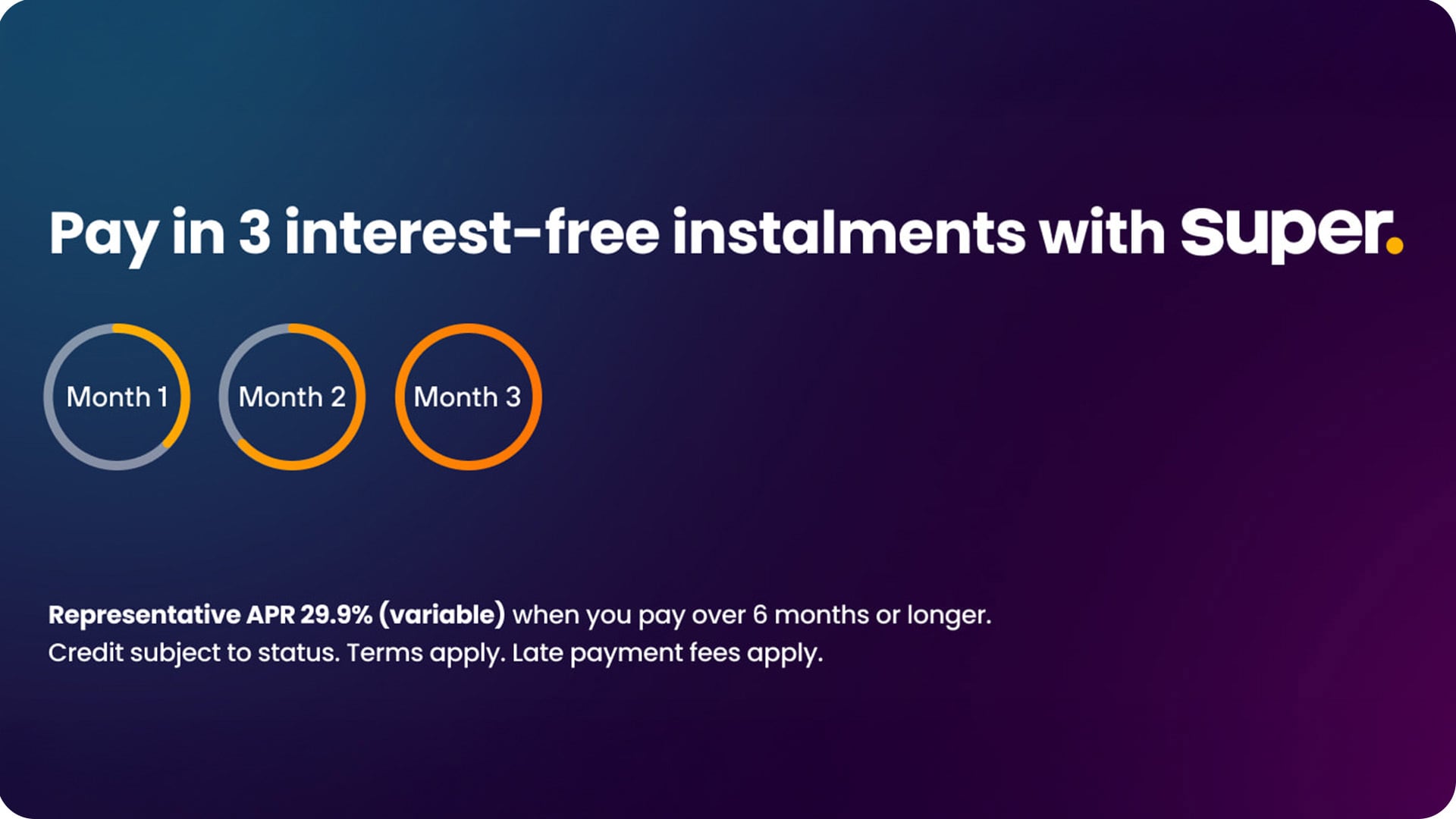 Pay in 3 interest-free instalments with super.

Month 1

Month 2

Month 3

Representative APR 29.9% (variable) when you pay over 6 months or longer. Credit subject to status. Terms apply. Late payment fees apply.